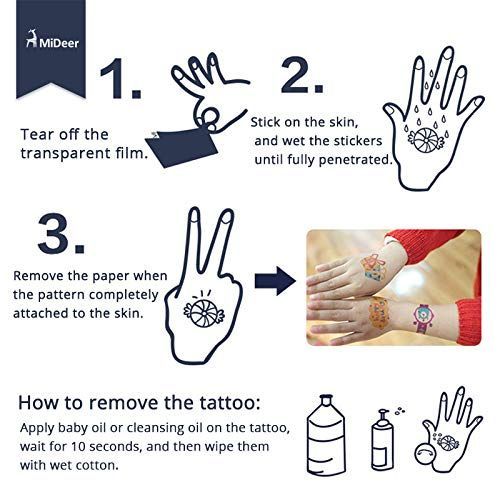 MiDeer

1.

Tear off the transparent film.

2.

Stick on the skin, and wet the stickers until fully penetrated.

3.

Remove the paper when the pattern completely attached to the skin.

How to remove the tattoo:

Apply baby oil or cleansing oil on the tattoo, wait for 10 seconds, and then wipe them with wet cotton.